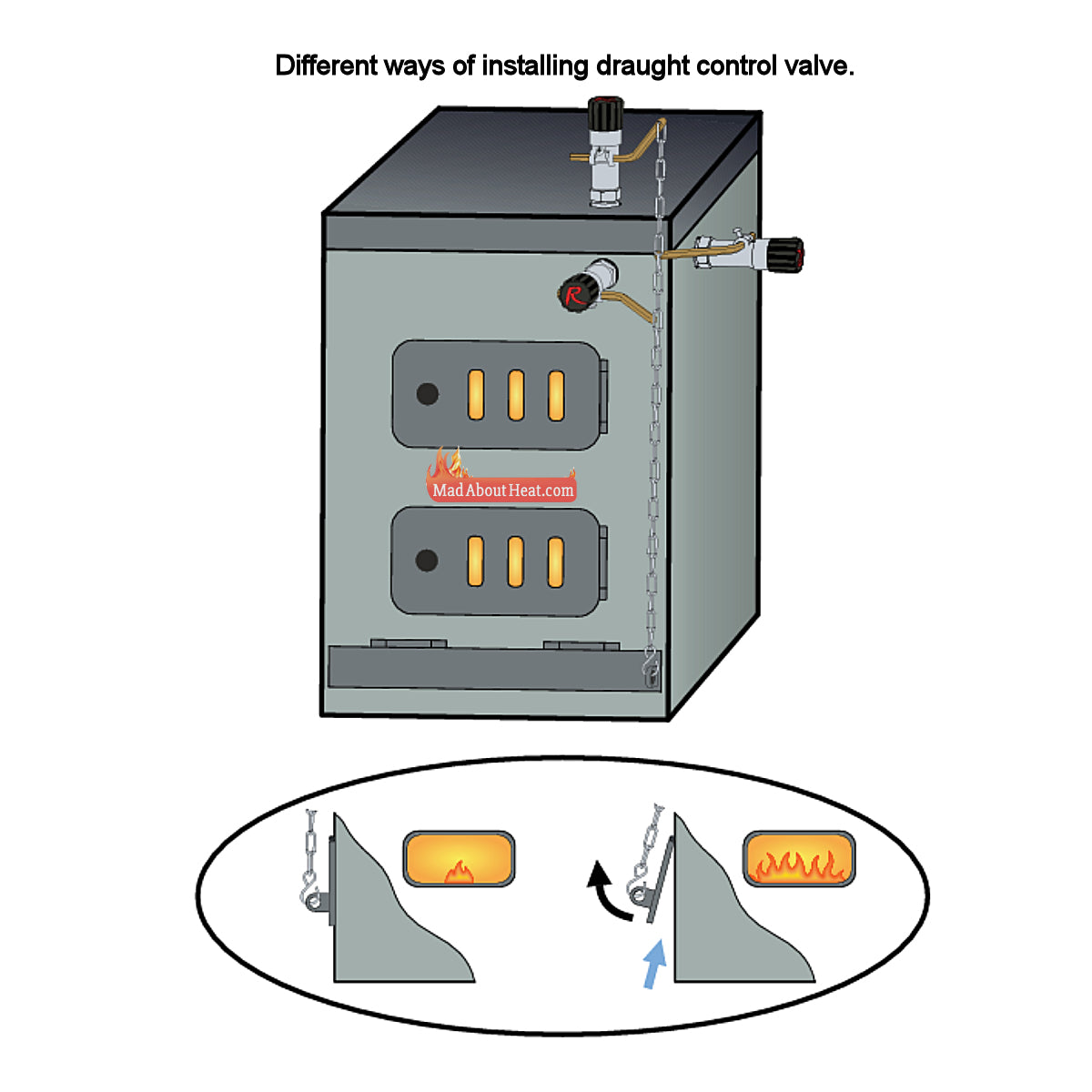 Different ways of installing draught control valve.

R

MadAboutHeat.com